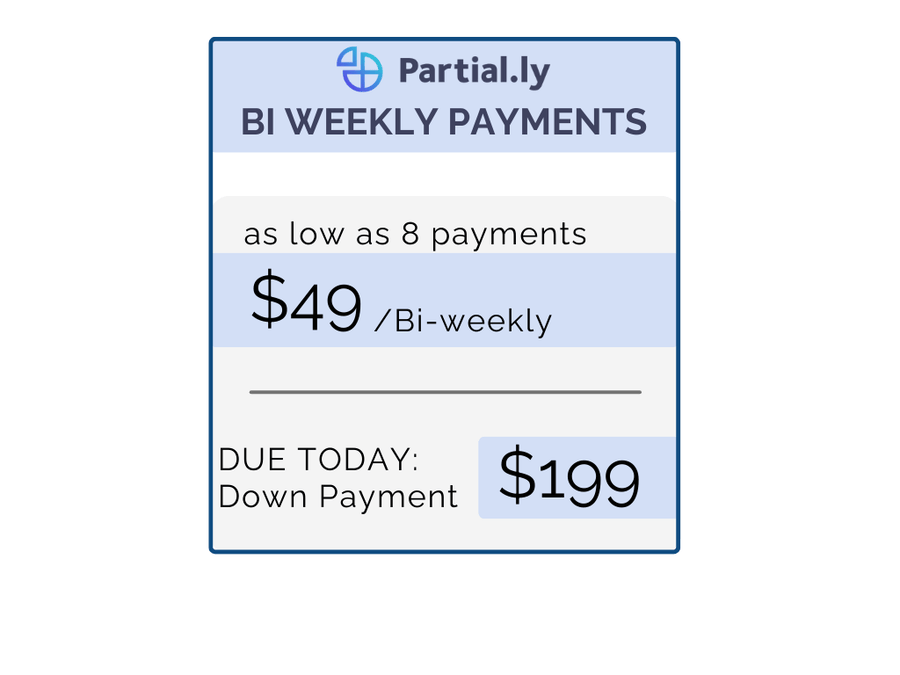 Partial.ly
BI WEEKLY PAYMENTS

as low as 8 payments

$49 /Bi-weekly

DUE TODAY:
Down Payment

$199